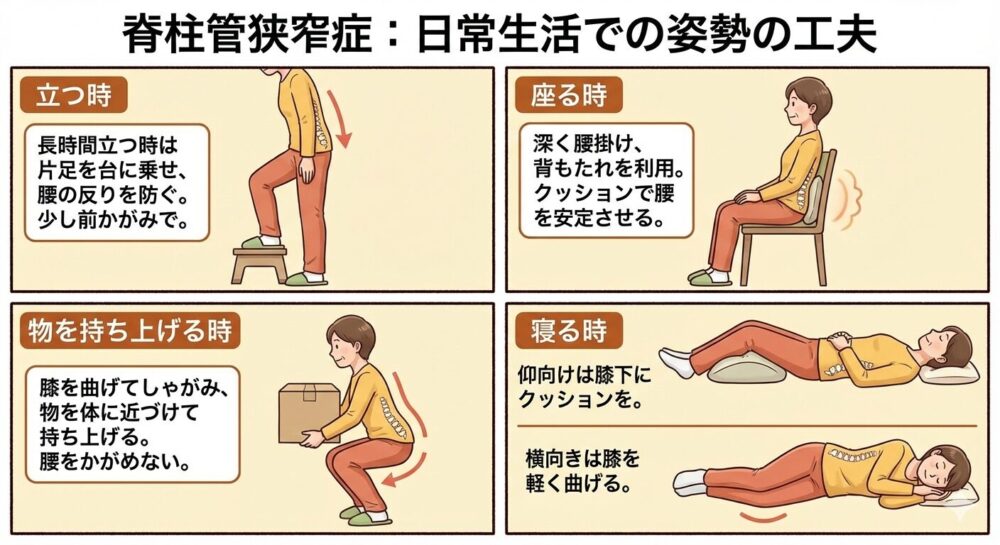 脊柱管狭窄症：日常生活での姿勢の工夫

立つ時

長時間立つ時は片足を台に乗せ、腰の反りを防ぐ。少し前かがみで。

座る時

深く腰掛け、背もたれを利用。クッションで腰を安定させる。

物を持ち上げる時

膝を曲げてしゃがみ、物を体に近づけて持ち上げる。腰をかがめない。

寝る時

仰向けは膝下にクッションを。

横向きは膝を軽く曲げる。