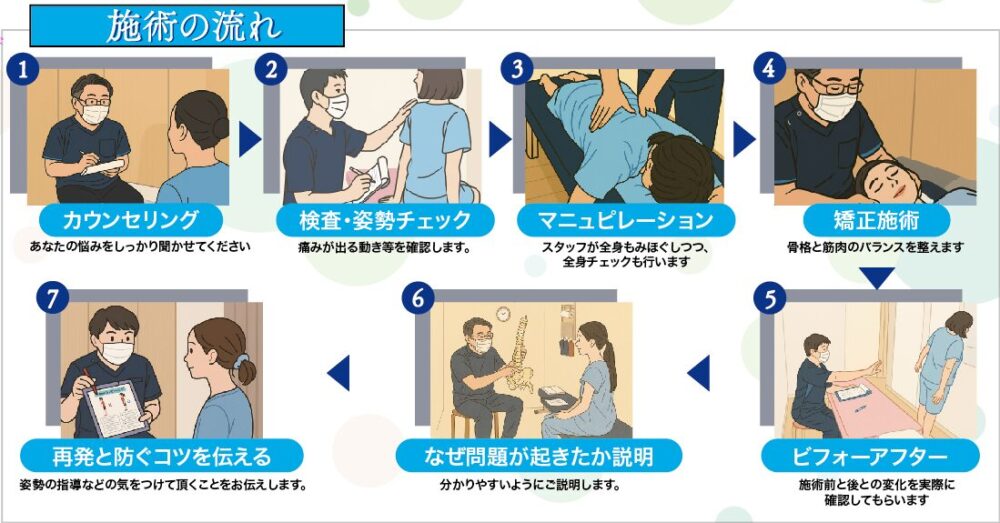 施術の流れ

1
カウンセリング
あなたの悩みをしっかり聞かせてください

2
検査・姿勢チェック
痛みが出る動き等を確認します。

3
マニュピレーション
スタッフが全身もみほぐしつつ、全身チェックも行います

4
矯正施術
骨格と筋肉のバランスを整えます

5
ビフォーアフター
施術前と後との変化を実際に確認してもらいます

6
なぜ問題が起きたか説明
分かりやすいようにご説明します。

7
再発と防ぐコツを伝える
姿勢の指導などの気をつけて頂くことをお伝えします。